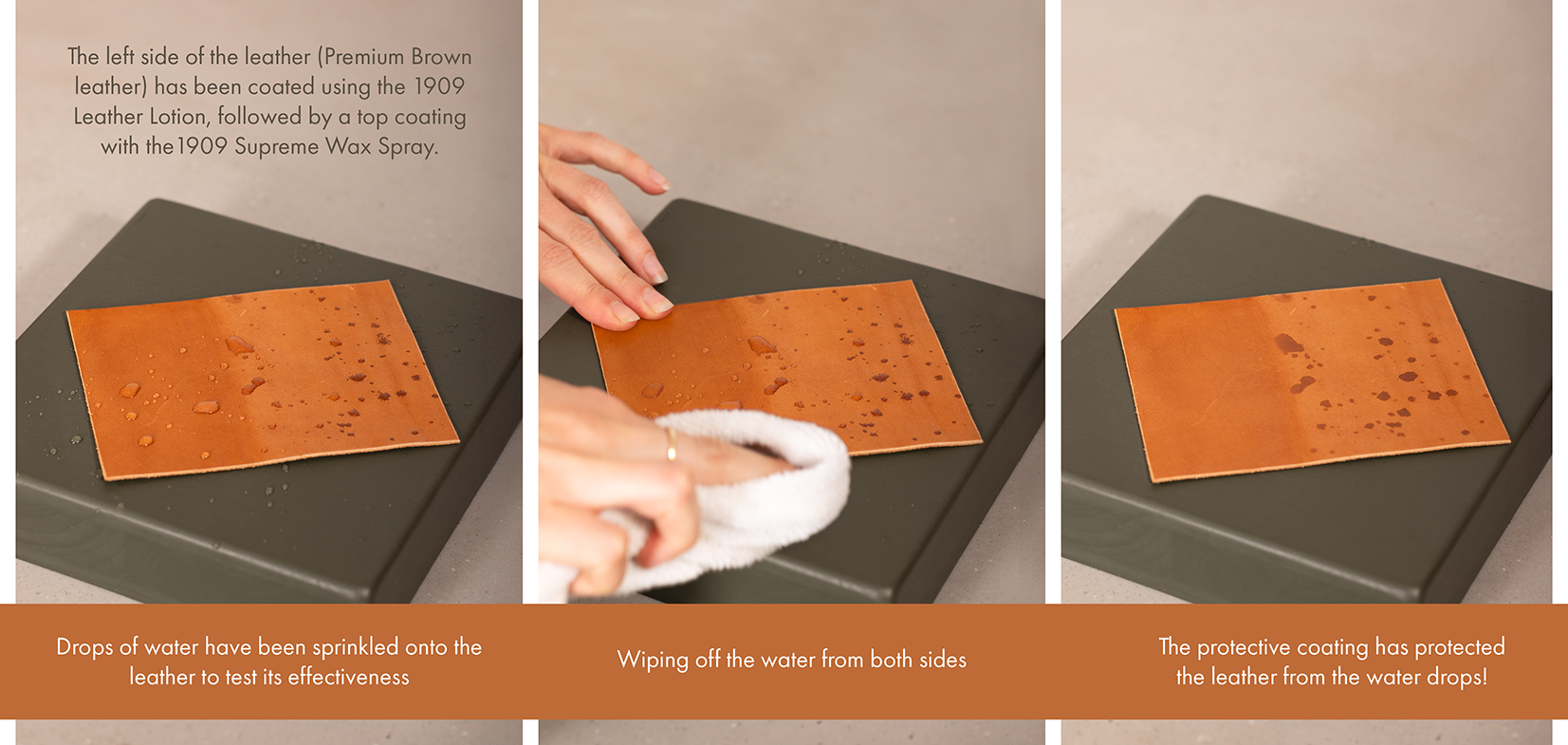 The left side of the leather (Premium Brown leather) has been coated using the 1909 Leather Lotion, followed by a top coating with the 1909 Supreme Wax Spray.

Drops of water have been sprinkled onto the leather to test its effectiveness

Wiping off the water from both sides

The protective coating has protected the leather from the water drops!